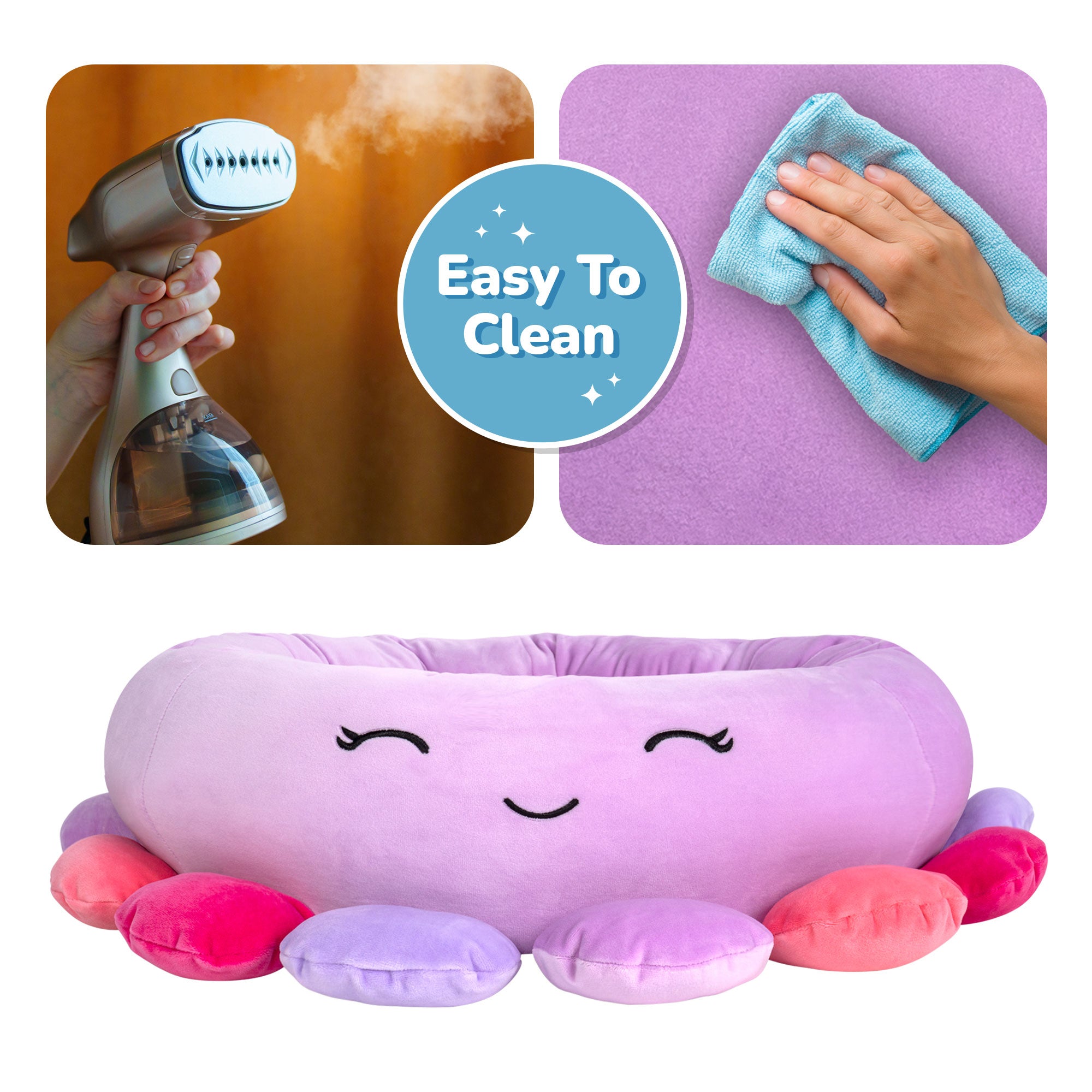 Easy To Clean